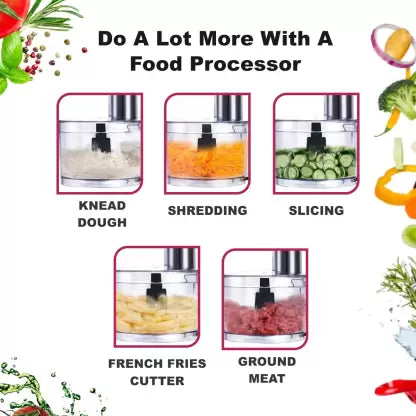 Do A Lot More With A Food Processor

KNEAD DOUGH

SHREDDING

SLICING

FRENCH FRIES CUTTER

GROUND MEAT